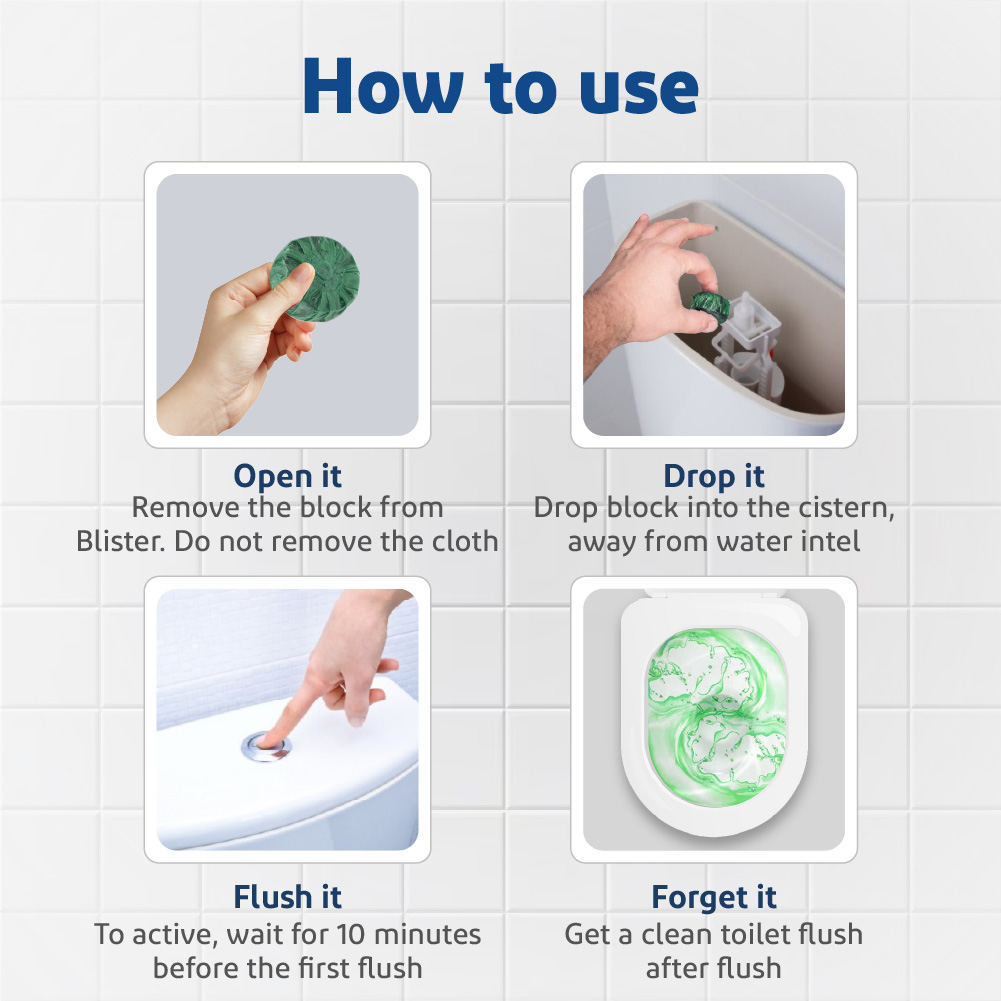 How to use

Open it
Remove the block from Blister. Do not remove the cloth

Drop it
Drop block into the cistern, away from water intel

Flush it
To active, wait for 10 minutes before the first flush

Forget it
Get a clean toilet flush after flush